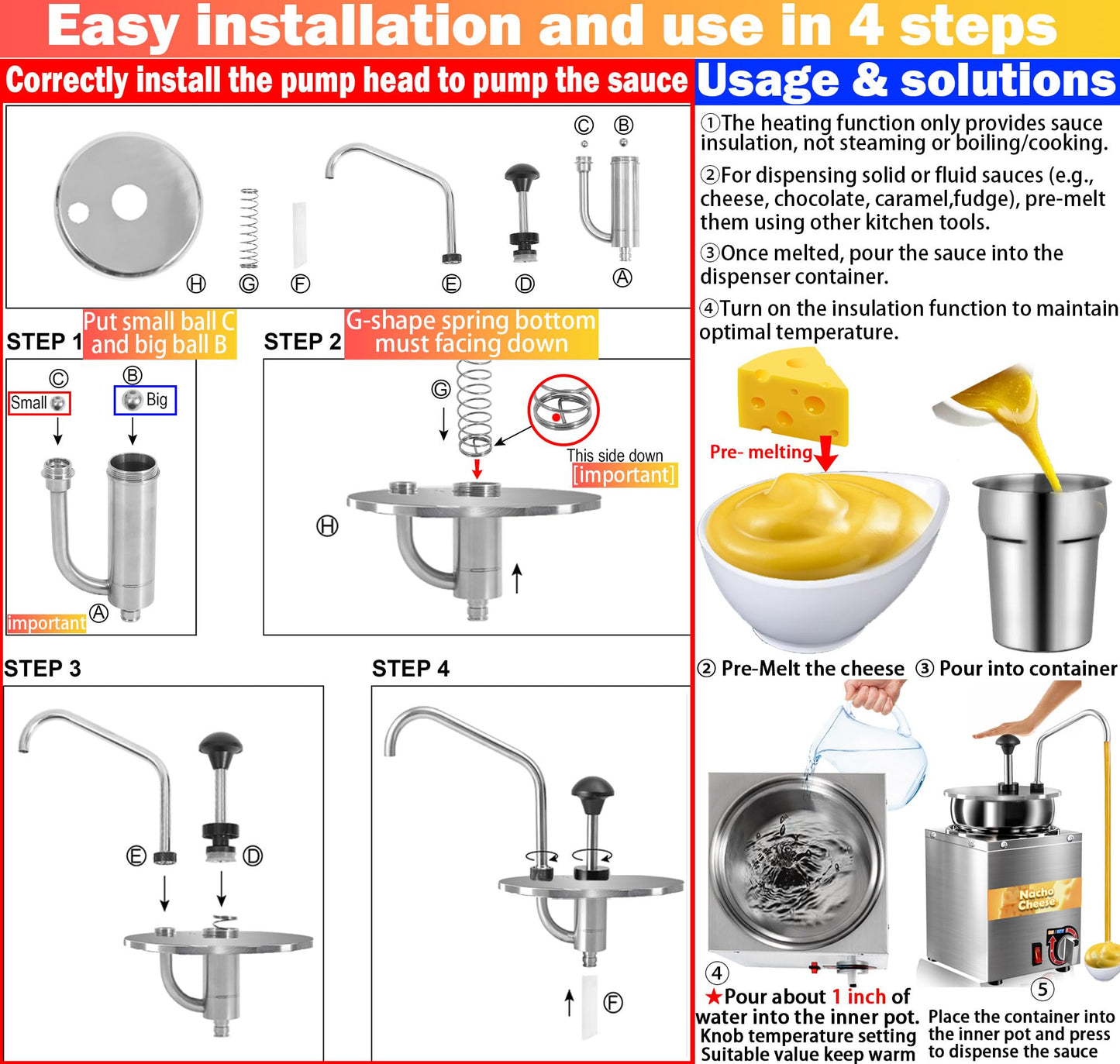 Easy installation and use in 4 steps

Correctly install the pump head to pump the sauce

Ⓒ Ⓑ

Ⓗ Ⓖ Ⓕ Ⓔ Ⓓ Ⓐ

STEP 1 Put small ball C and big ball B

Ⓒ Ⓑ
Small Big

important Ⓐ

STEP 2 G-shape spring bottom must facing down

Ⓖ

This side down
[important]

Ⓗ

STEP 3

Ⓔ Ⓓ

STEP 4

Ⓕ

Usage & solutions

①The heating function only provides sauce insulation, not steaming or boiling/cooking.

②For dispensing solid or fluid sauces (e.g., cheese, chocolate, caramel,fudge), pre-melt them using other kitchen tools.

③Once melted, pour the sauce into the dispenser container.

④Turn on the insulation function to maintain optimal temperature.

Pre- melting

② Pre-Melt the cheese ③ Pour into container

Nacho Cheese

④
★Pour about 1 inch of water into the inner pot. Knob temperature setting Suitable value keep warm

⑤
Place the container into the inner pot and press to dispense the sauce