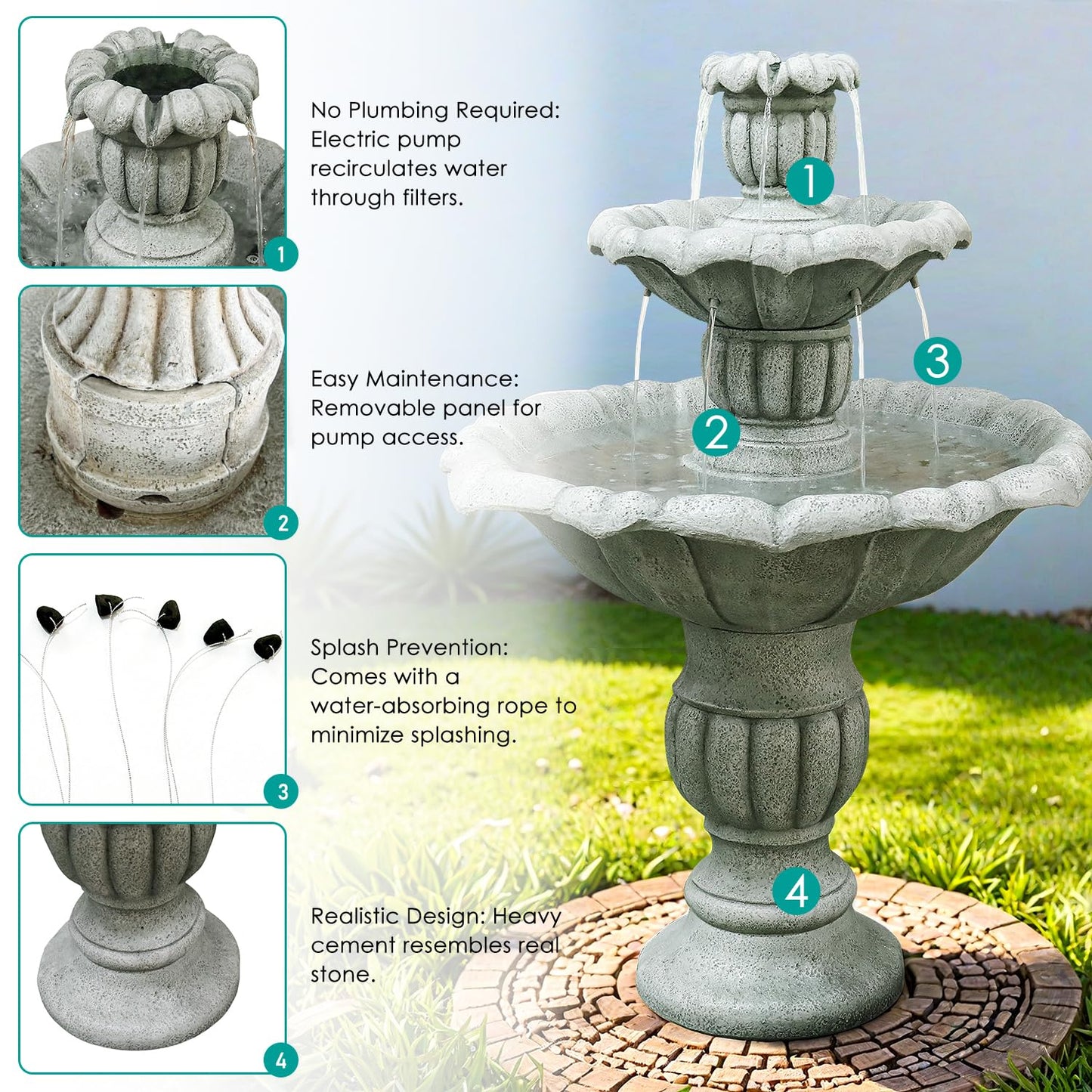 1

No Plumbing Required: Electric pump recirculates water through filters.

2

Easy Maintenance: Removable panel for pump access.

3

Splash Prevention: Comes with a water-absorbing rope to minimize splashing.

4

Realistic Design: Heavy cement resembles real stone.

1

2

3

4