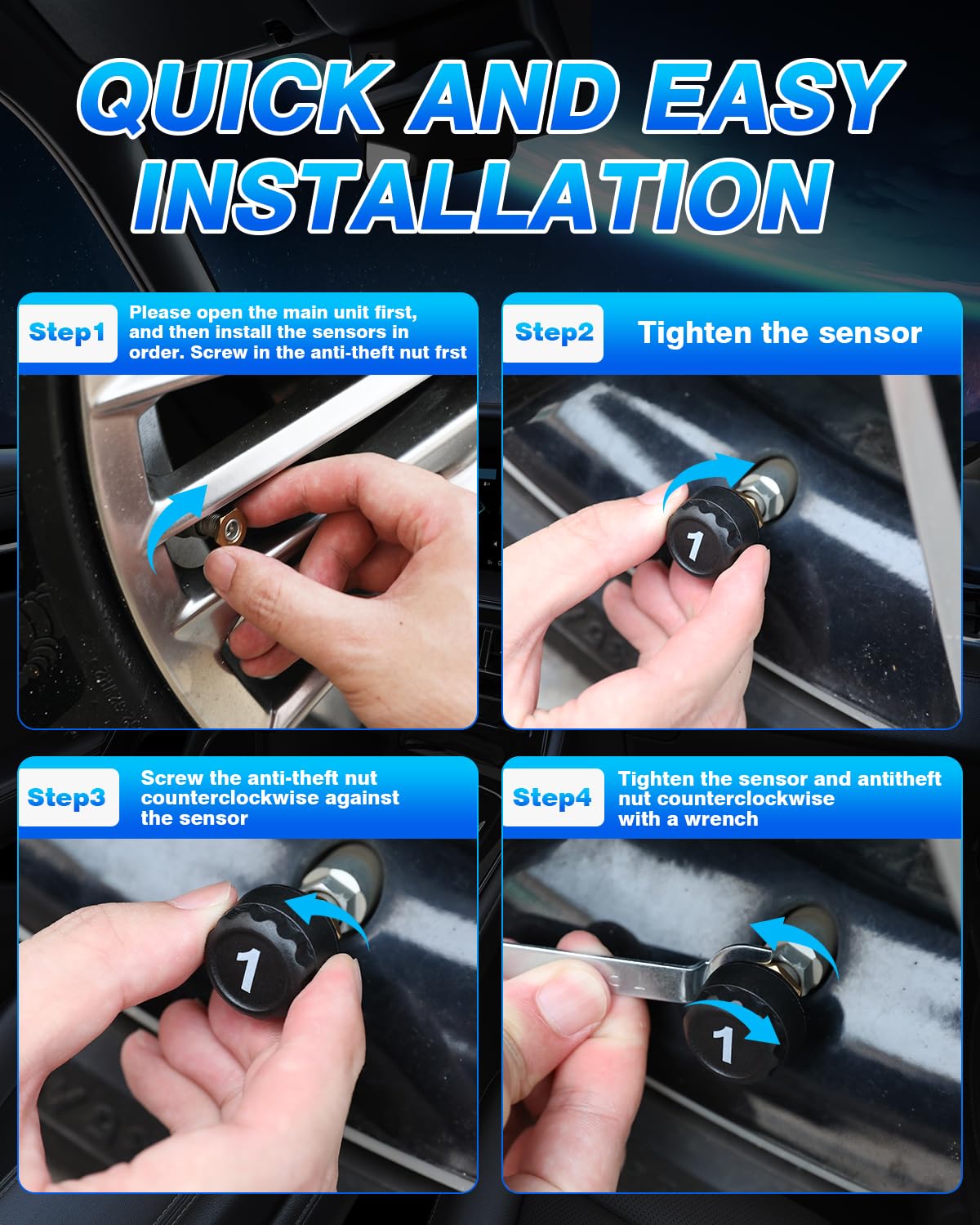 QUICK AND EASY INSTALLATION

Step1

Please open the main unit first, and then install the sensors in order. Screw in the anti-theft nut frst

Step2

Tighten the sensor

1

Step3

Screw the anti-theft nut counterclockwise against the sensor

1

Step4

Tighten the sensor and antitheft nut counterclockwise with a wrench

1