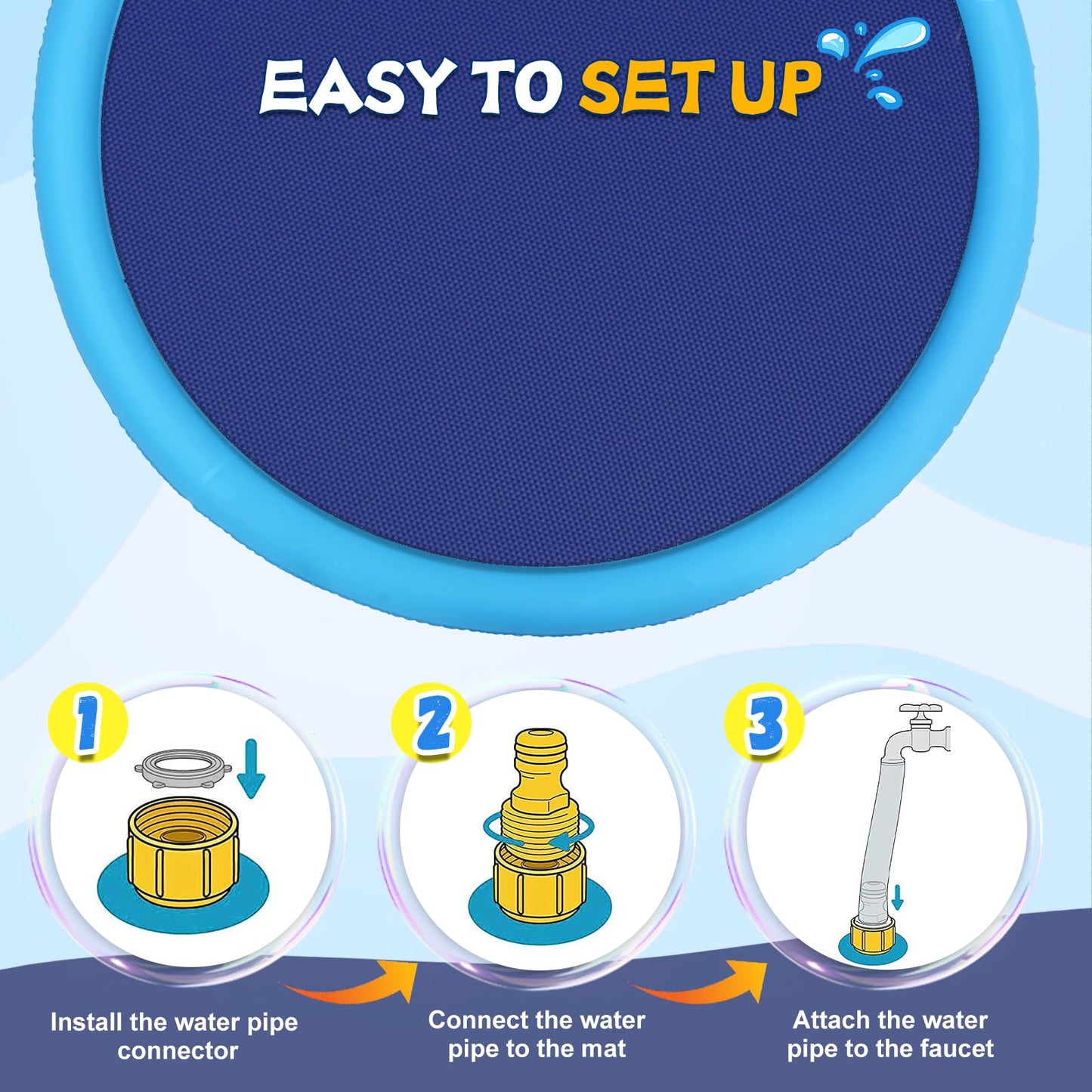 EASY TO SET UP

1

Install the water pipe connector

2

Connect the water pipe to the mat

3

Attach the water pipe to the faucet