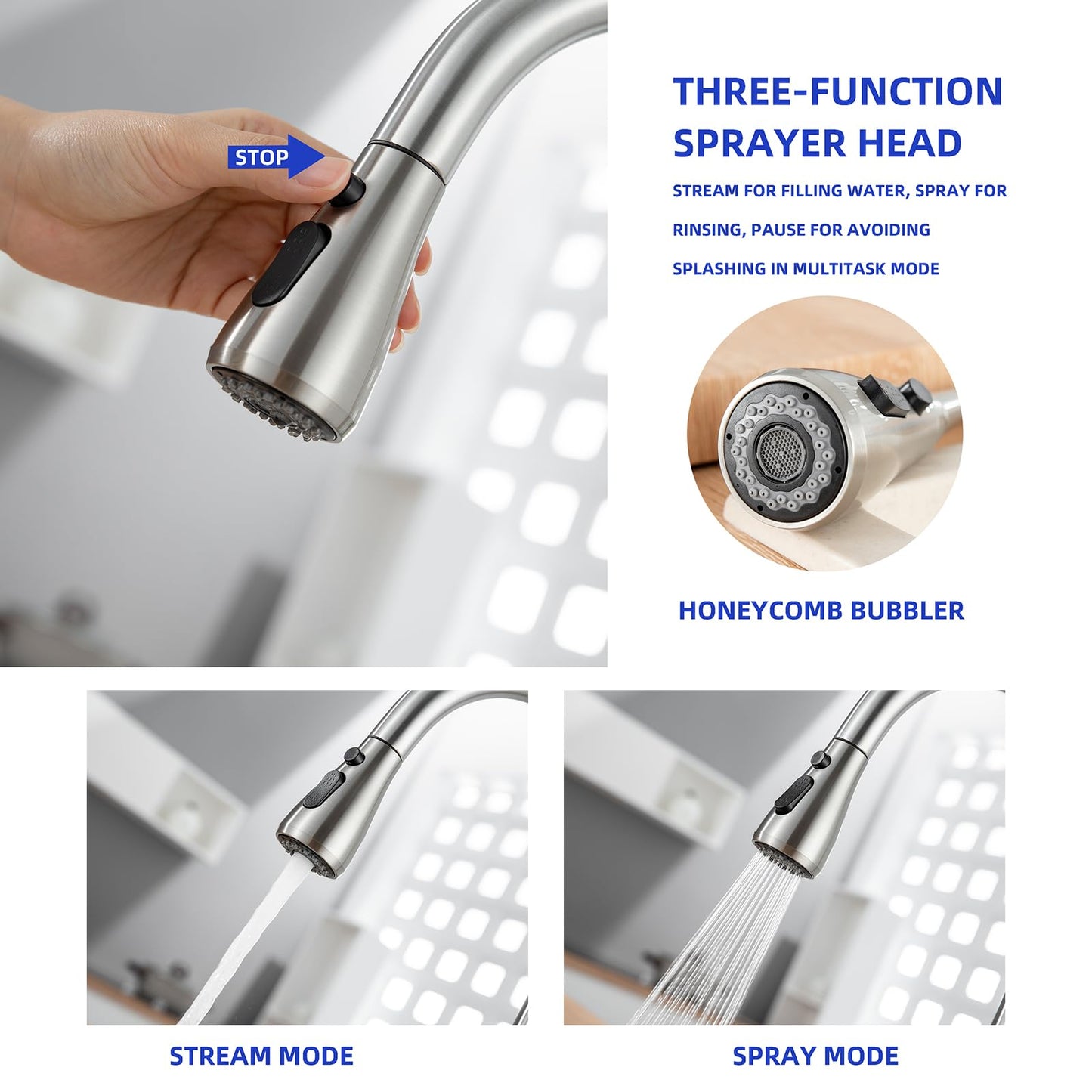 STOP

THREE-FUNCTION SPRAYER HEAD

STREAM FOR FILLING WATER, SPRAY FOR RINSING, PAUSE FOR AVOIDING SPLASHING IN MULTITASK MODE

HONEYCOMB BUBBLER

STREAM MODE

SPRAY MODE