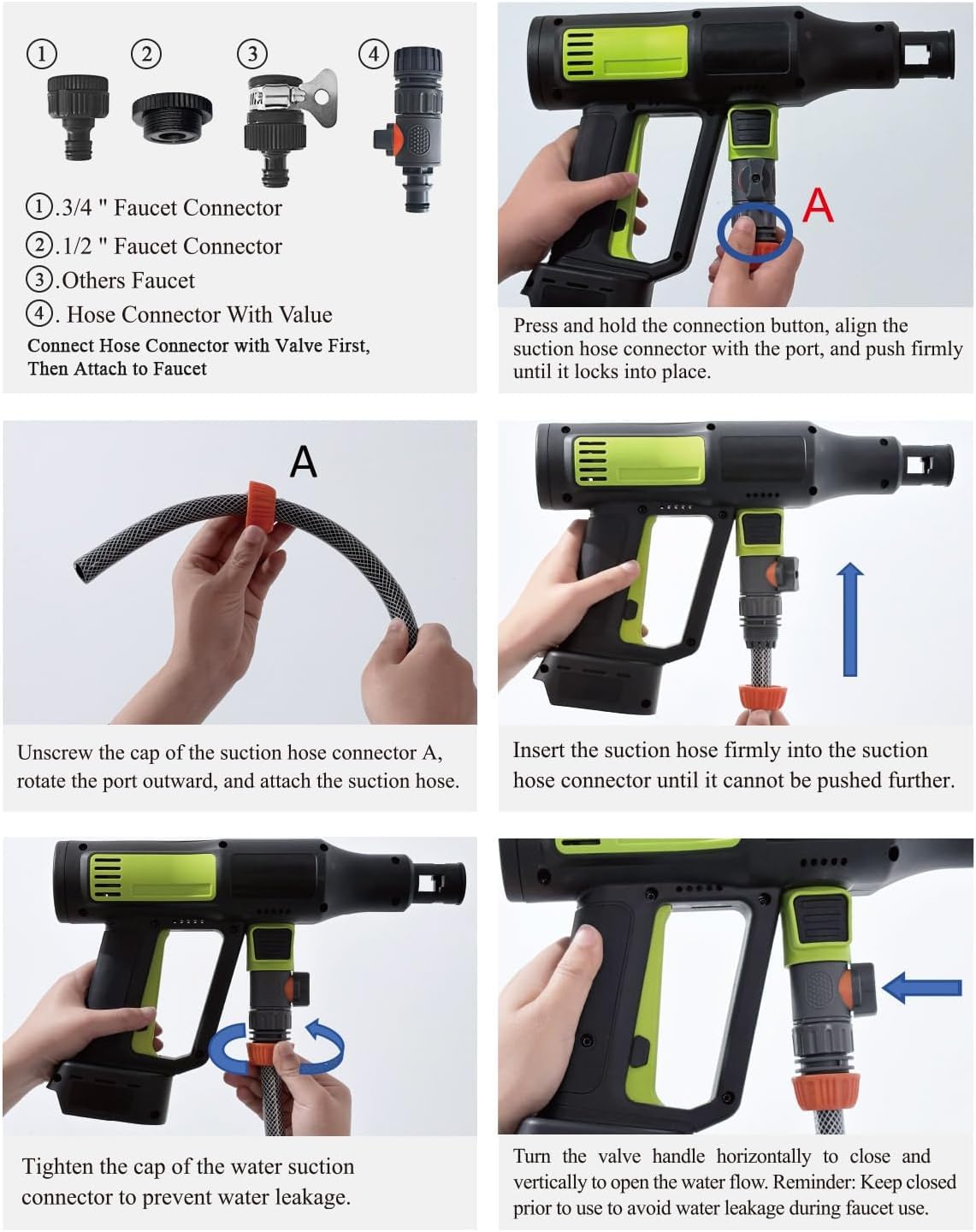 ①

②

③

④

①.3/4 " Faucet Connector

②.1/2 " Faucet Connector

③.Others Faucet

④. Hose Connector With Value

Connect Hose Connector with Valve First, Then Attach to Faucet

A

Press and hold the connection button, align the suction hose connector with the port, and push firmly until it locks into place.

A

Unscrew the cap of the suction hose connector A, rotate the port outward, and attach the suction hose.

Insert the suction hose firmly into the suction hose connector until it cannot be pushed further.

Tighten the cap of the water suction connector to prevent water leakage.

Turn the valve handle horizontally to close and vertically to open the water flow. Reminder: Keep closed prior to use to avoid water leakage during faucet use.