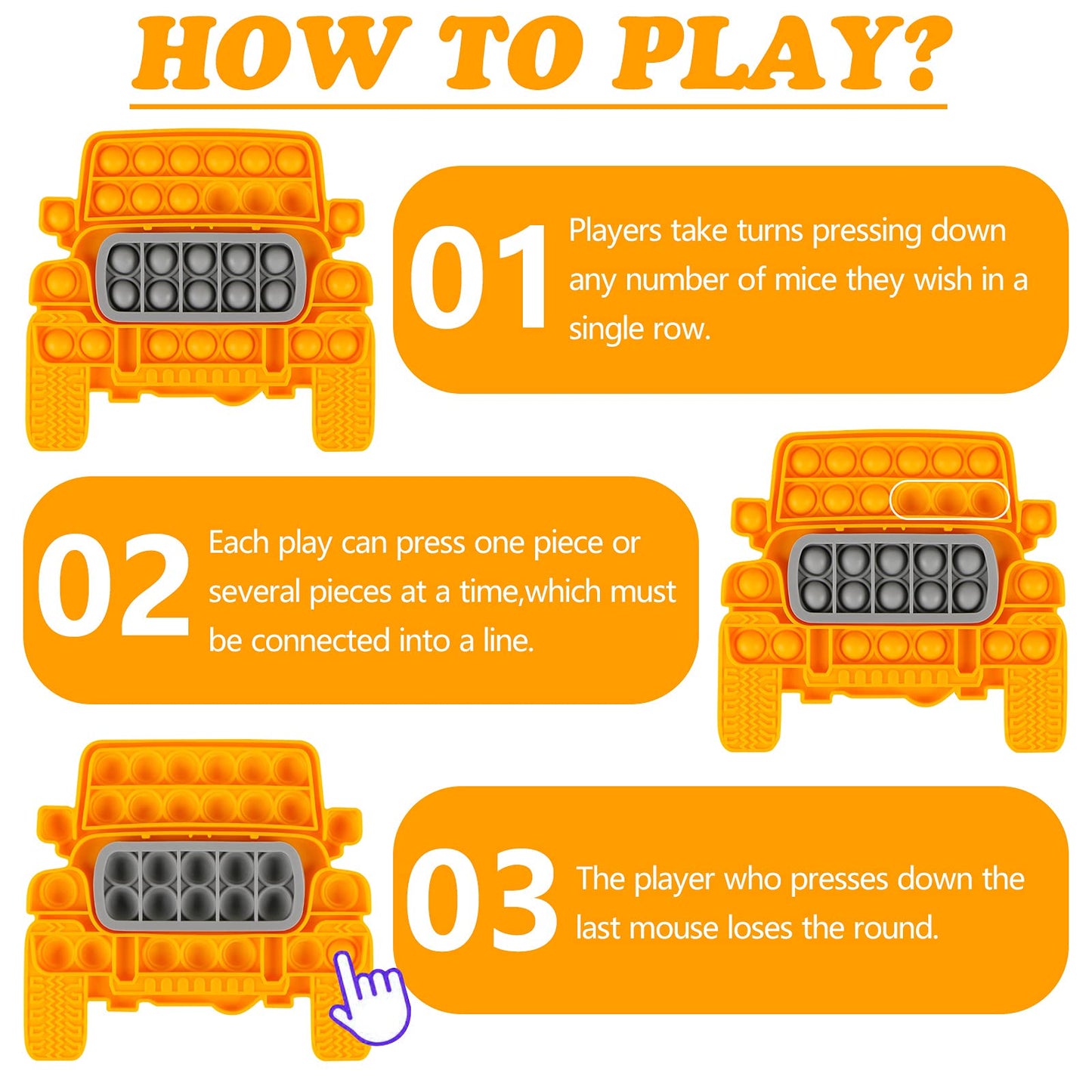 HOW TO PLAY?

01 Players take turns pressing down any number of mice they wish in a single row.

02 Each play can press one piece or several pieces at a time,which must be connected into a line.

03 The player who presses down the last mouse loses the round.