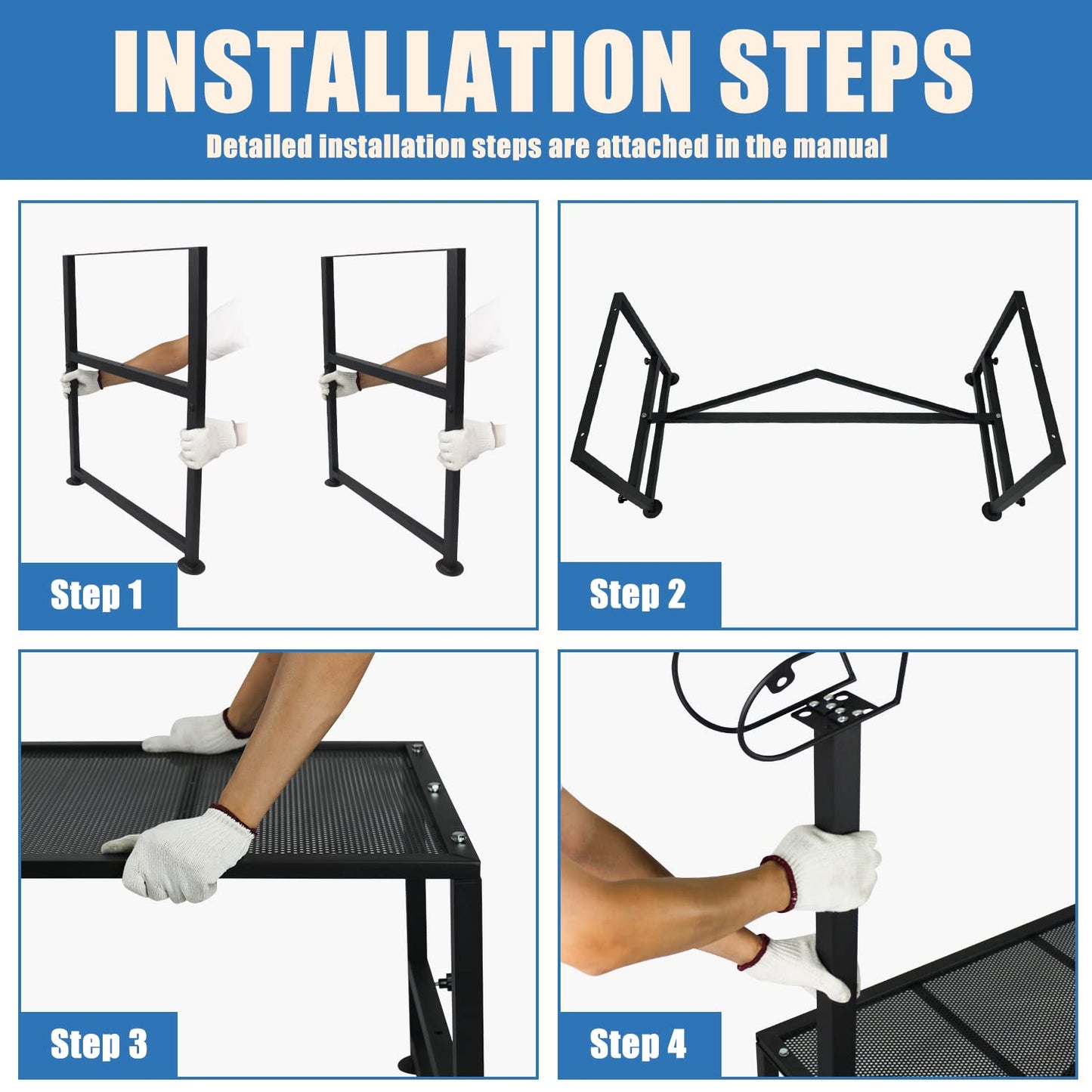 INSTALLATION STEPS

Detailed installation steps are attached in the manual

Step 1

Step 2

Step 3

Step 4