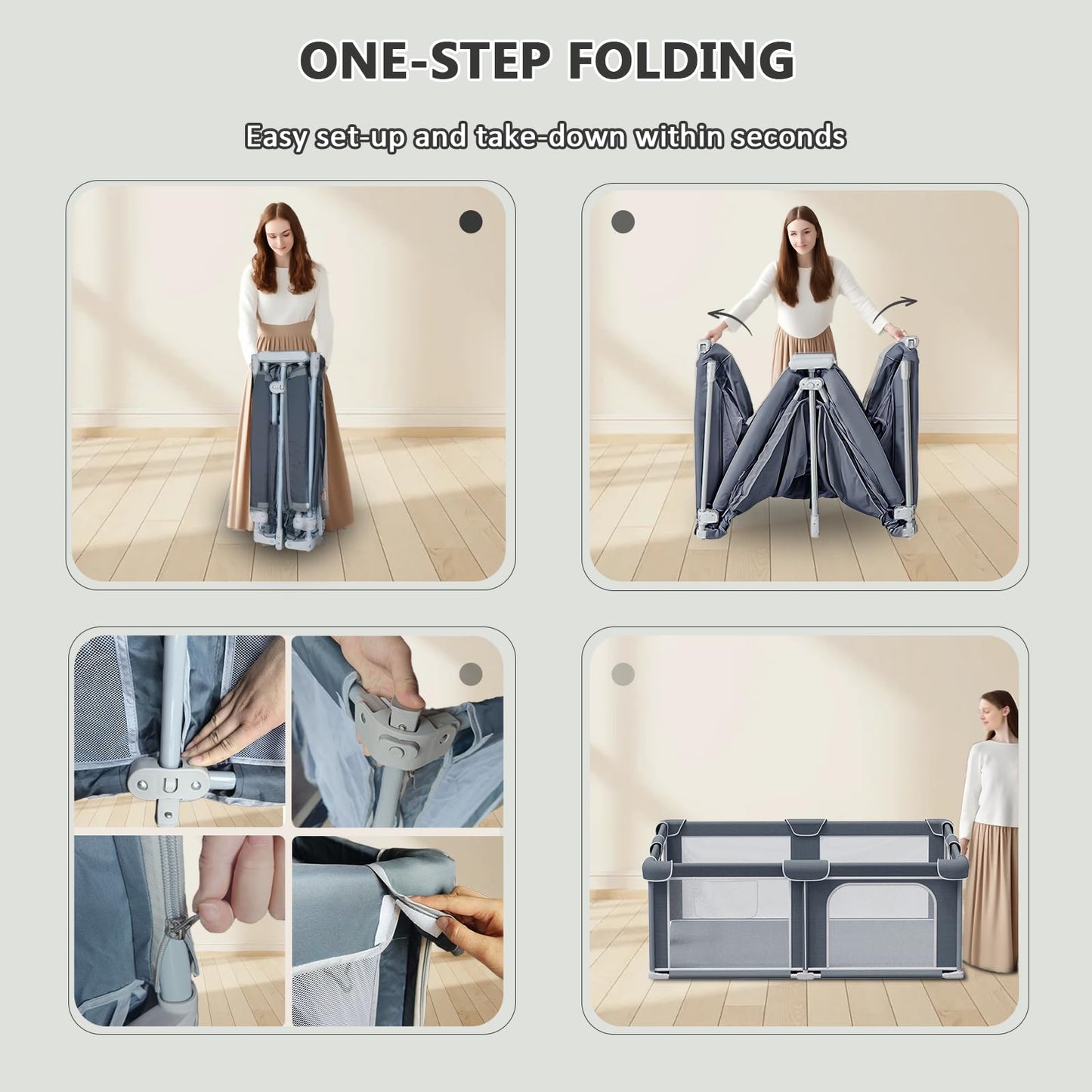 ONE-STEP FOLDING

Easy set-up and take-down within seconds