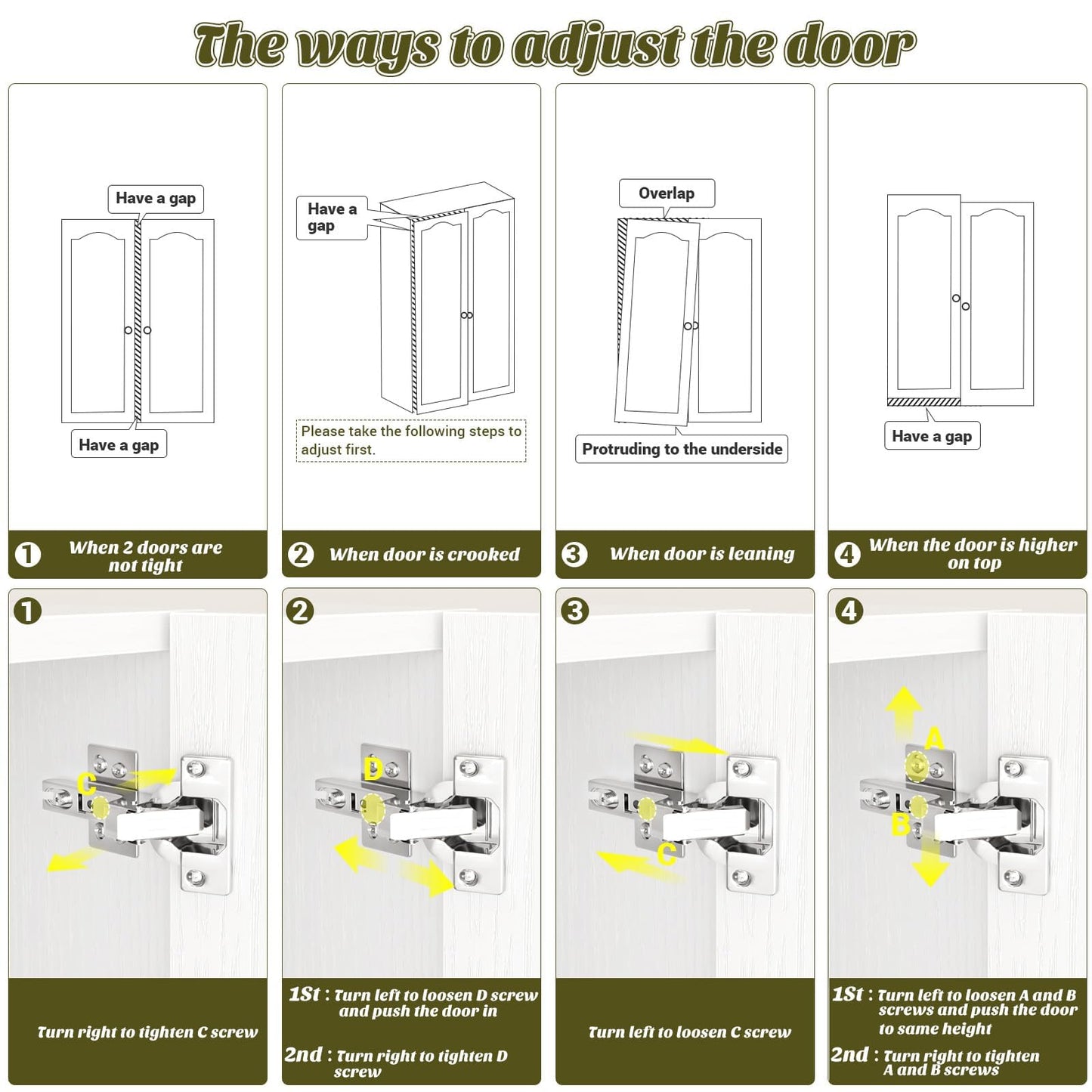 The ways to adjust the door

Have a gap

Have a gap

1 When 2 doors are not tight

Have a gap

Please take the following steps to adjust first.

2 When door is crooked

Overlap

Protruding to the underside

3 When door is leaning

Have a gap

4 When the door is higher on top

1

C

Turn right to tighten C screw

2

D

1St : Turn left to loosen D screw and push the door in

2nd : Turn right to tighten D screw

3

C

Turn left to loosen C screw

4

A

B

1St : Turn left to loosen A and B screws and push the door to same height

2nd : Turn right to tighten A and B screws