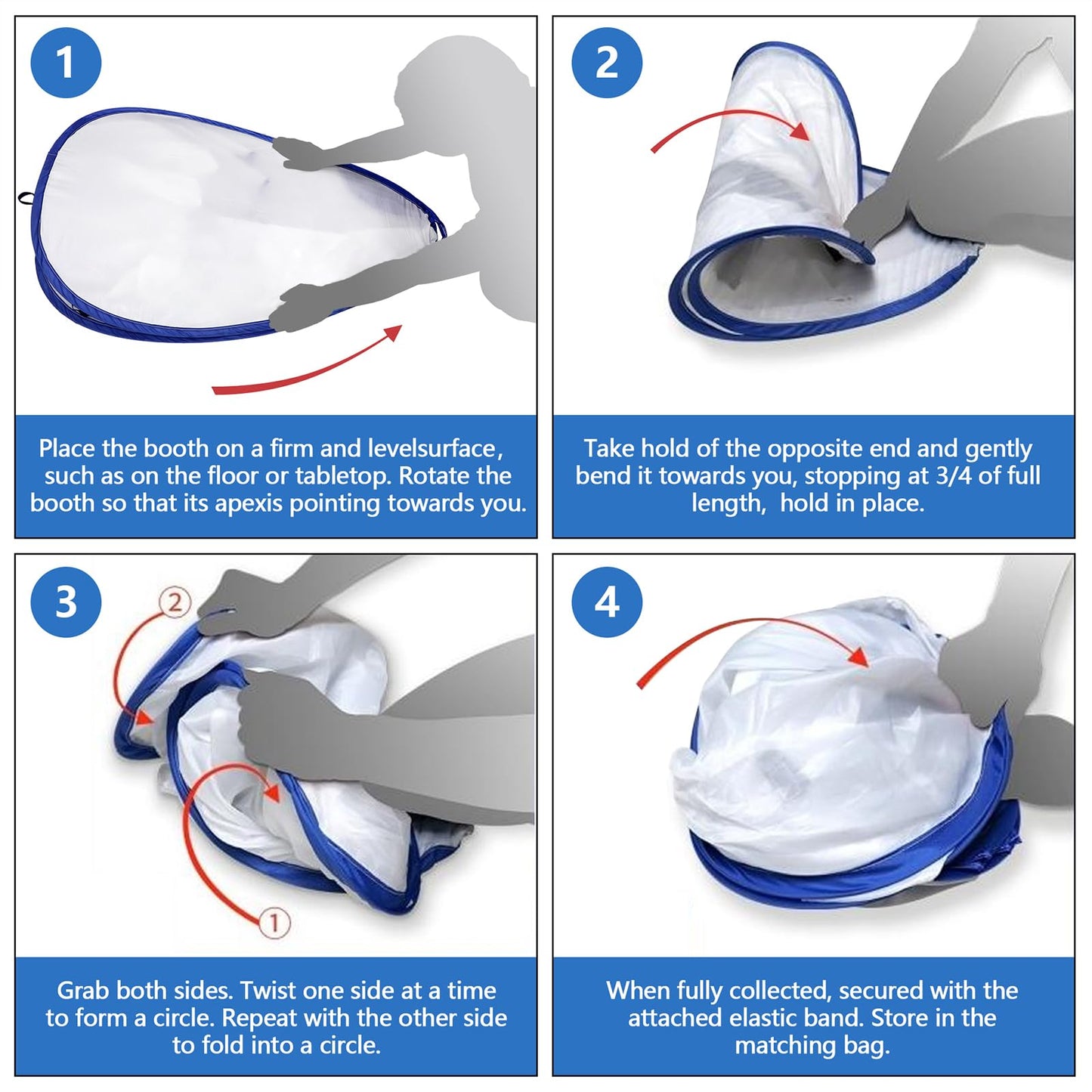 1

Place the booth on a firm and levelsurface, such as on the floor or tabletop. Rotate the booth so that its apexis pointing towards you.

2

Take hold of the opposite end and gently bend it towards you, stopping at 3/4 of full length, hold in place.

3

2

1

Grab both sides. Twist one side at a time to form a circle. Repeat with the other side to fold into a circle.

4

When fully collected, secured with the attached elastic band. Store in the matching bag.