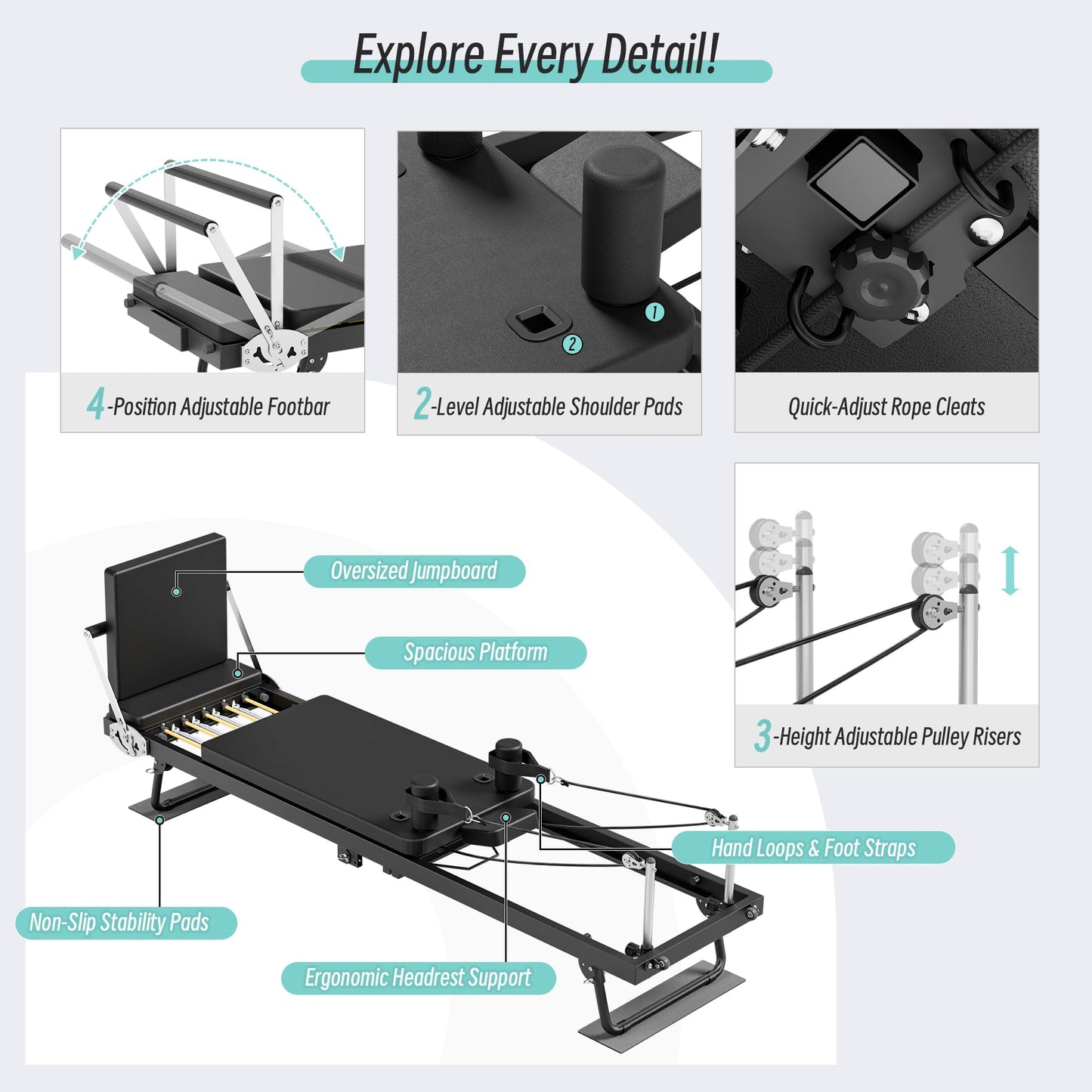 Explore Every Detail!

4-Position Adjustable Footbar

1

2

2-Level Adjustable Shoulder Pads

Quick-Adjust Rope Cleats

3-Height Adjustable Pulley Risers

Oversized Jumpboard

Spacious Platform

Hand Loops & Foot Straps

Non-Slip Stability Pads

Ergonomic Headrest Support