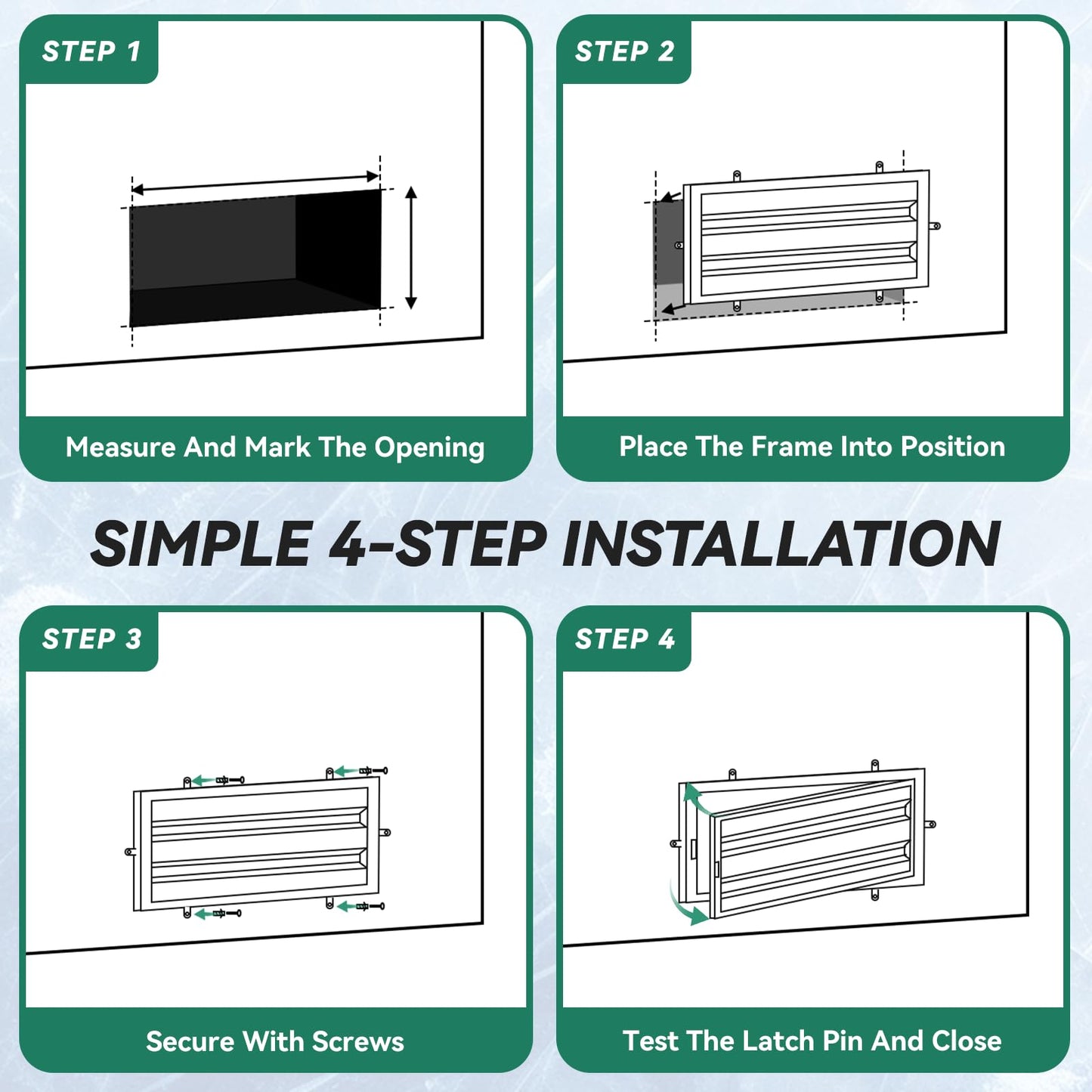 STEP 1

Measure And Mark The Opening

STEP 2

Place The Frame Into Position

SIMPLE 4-STEP INSTALLATION

STEP 3

Secure With Screws

STEP 4

Test The Latch Pin And Close