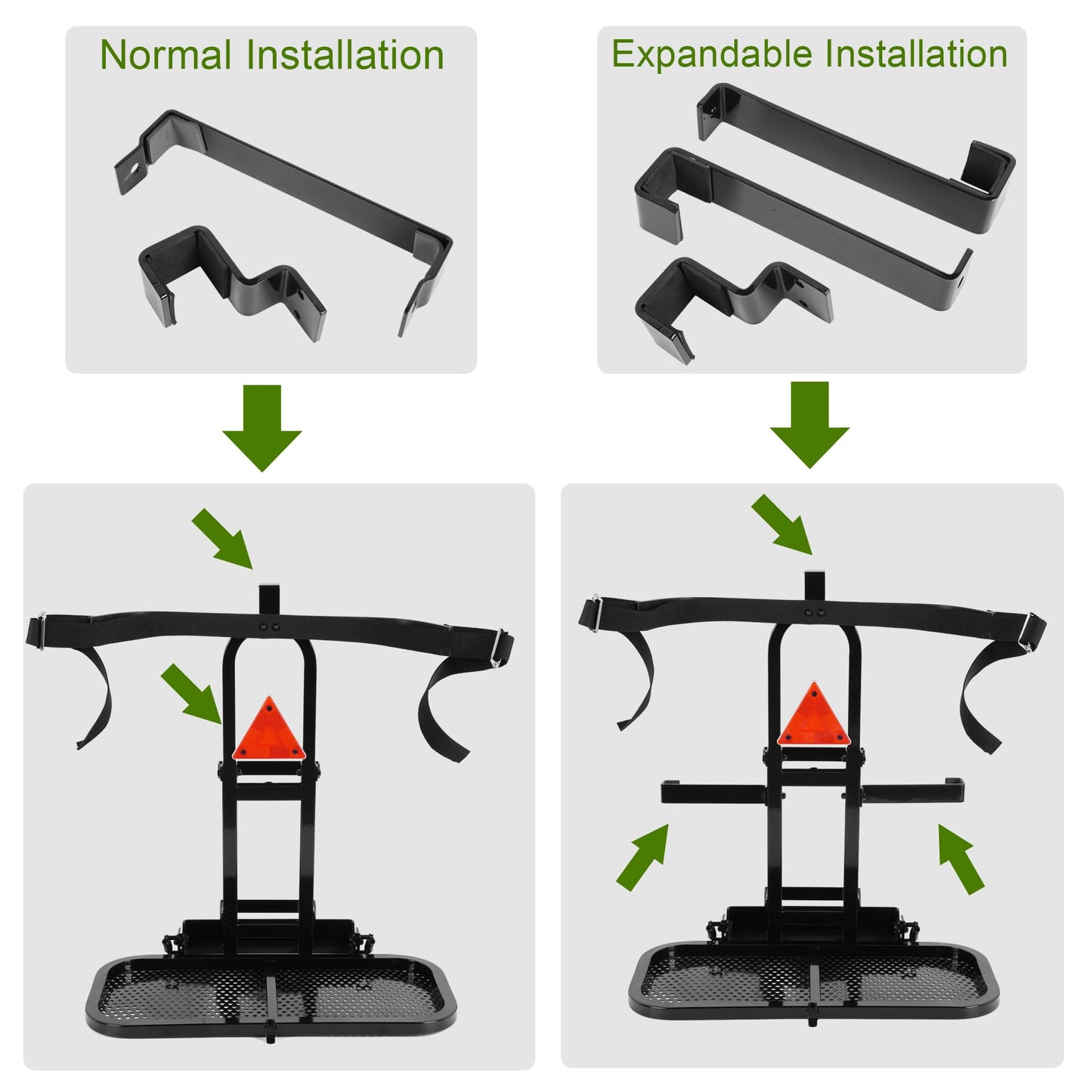 Normal Installation

Expandable Installation