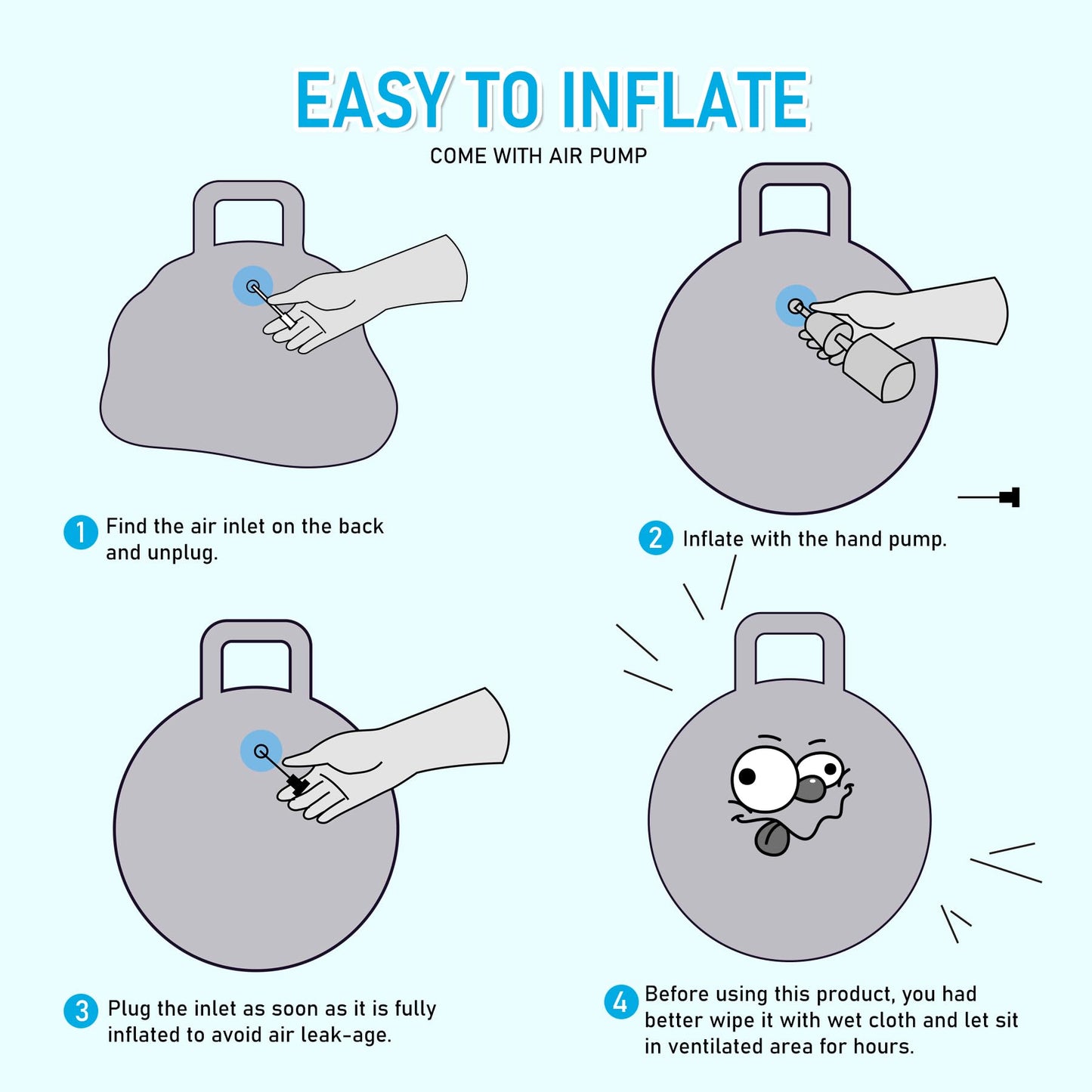 EASY TO INFLATE

COME WITH AIR PUMP

1 Find the air inlet on the back and unplug.

2 Inflate with the hand pump.

3 Plug the inlet as soon as it is fully inflated to avoid air leak-age.

4 Before using this product, you had better wipe it with wet cloth and let sit in ventilated area for hours.