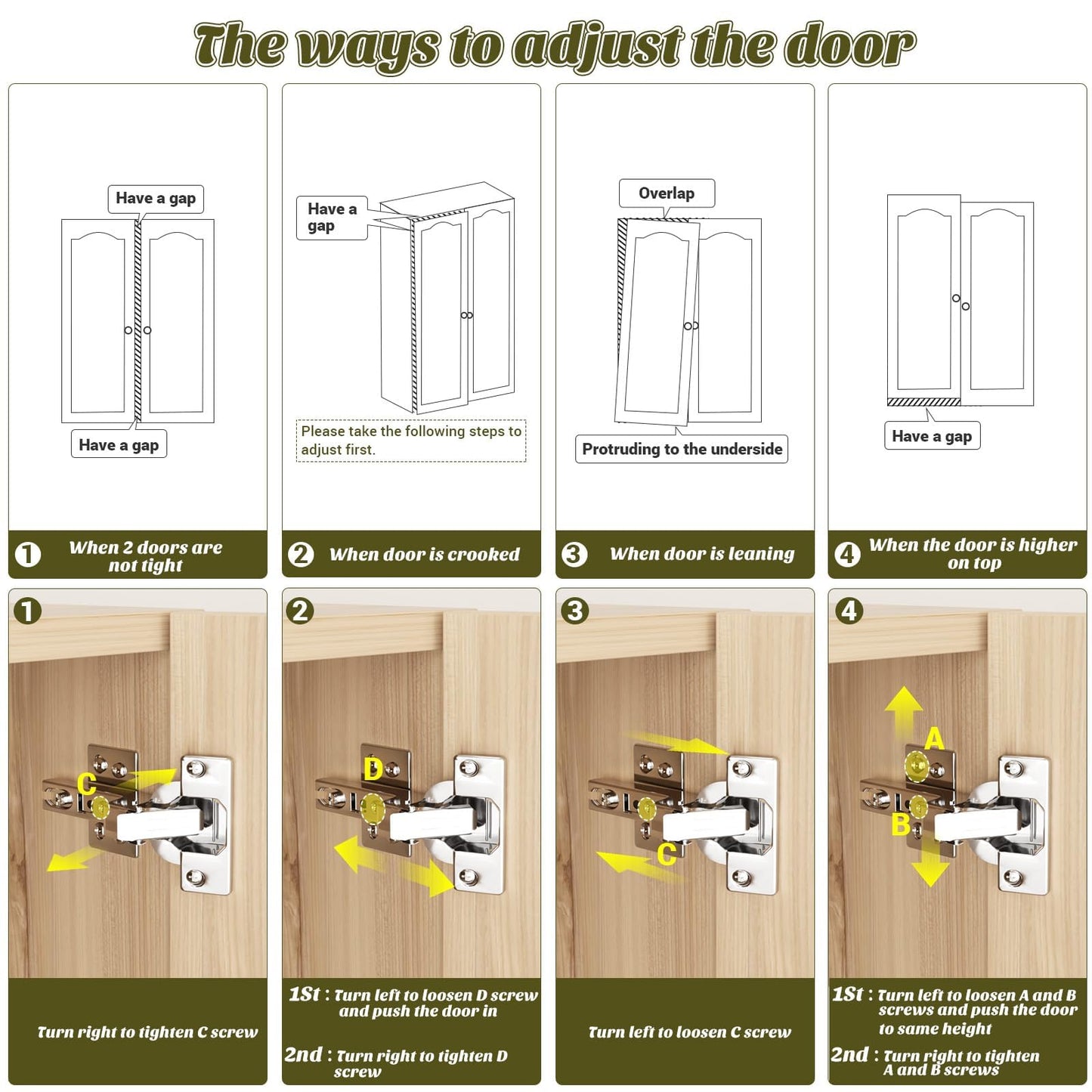 The ways to adjust the door

Have a gap

Have a gap

1 When 2 doors are not tight

Have a gap

Please take the following steps to adjust first.

2 When door is crooked

Overlap

Protruding to the underside

3 When door is leaning

Have a gap

4 When the door is higher on top

1

C

Turn right to tighten C screw

2

D

1St : Turn left to loosen D screw and push the door in

2nd : Turn right to tighten D screw

3

C

Turn left to loosen C screw

4

A

B

1St : Turn left to loosen A and B screws and push the door to same height

2nd : Turn right to tighten A and B screws