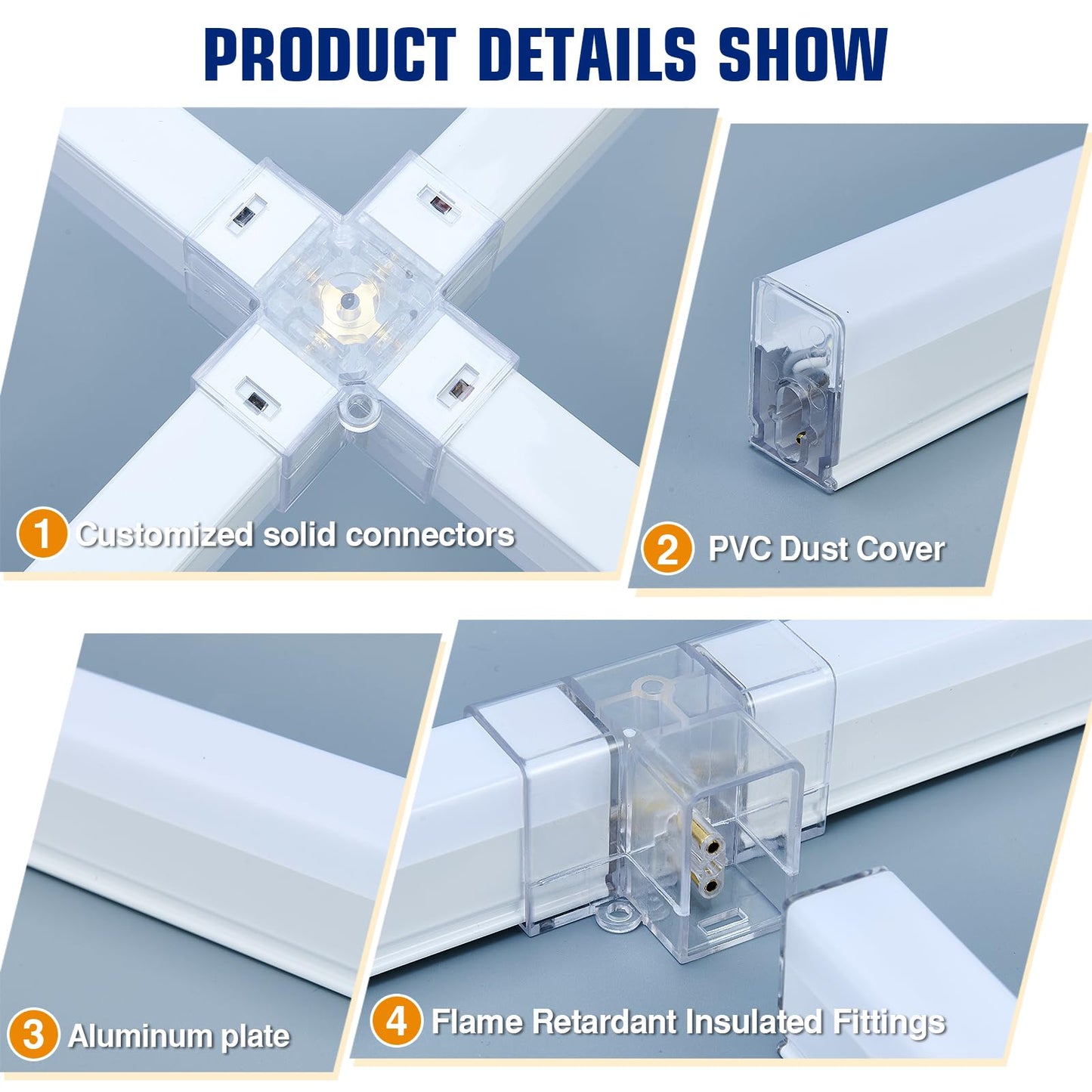 PRODUCT DETAILS SHOW

1 Customized solid connectors

2 PVC Dust Cover

3 Aluminum plate

4 Flame Retardant Insulated Fittings