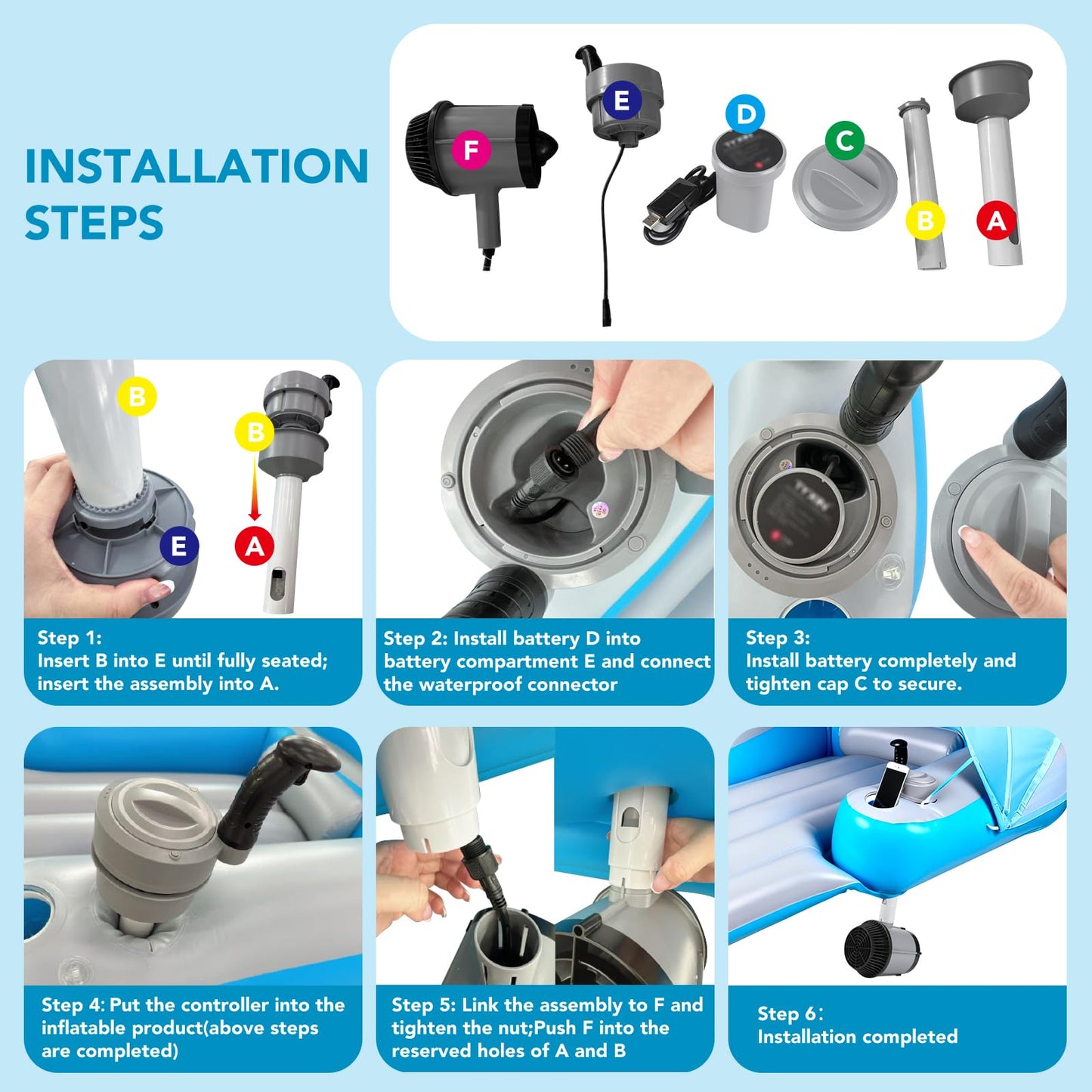 INSTALLATION STEPS

F
E
D
C
B
A

B
B
E
A

Step 1:
Insert B into E until fully seated; insert the assembly into A.

Step 2: Install battery D into battery compartment E and connect the waterproof connector

Step 3:
Install battery completely and tighten cap C to secure.

Step 4: Put the controller into the inflatable product(above steps are completed)

Step 5: Link the assembly to F and tighten the nut;Push F into the reserved holes of A and B

Step 6:
Installation completed