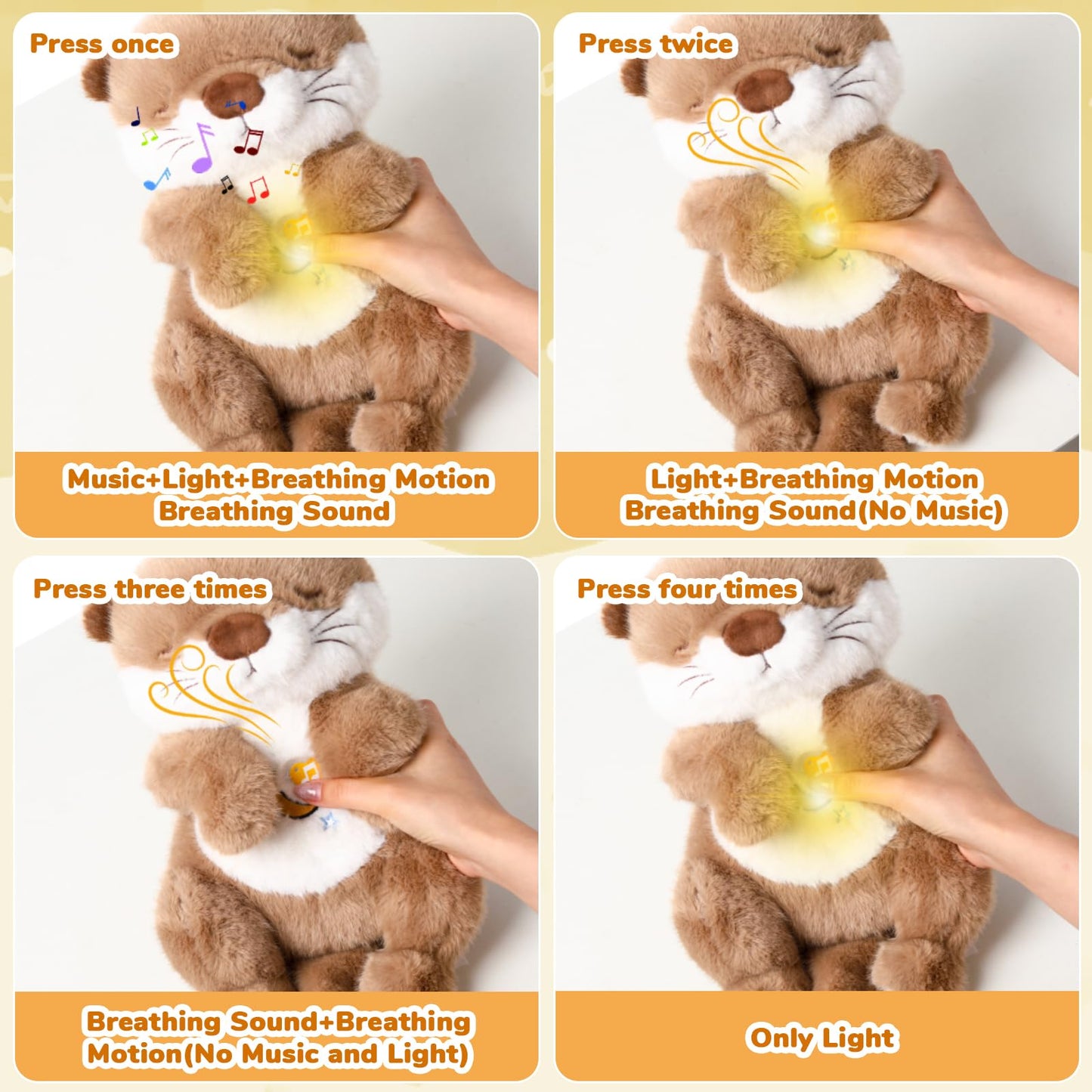 Press once

Music+Light+Breathing Motion
Breathing Sound

Press twice

Light+Breathing Motion
Breathing Sound(No Music)

Press three times

Breathing Sound+Breathing
Motion(No Music and Light)

Press four times

Only Light