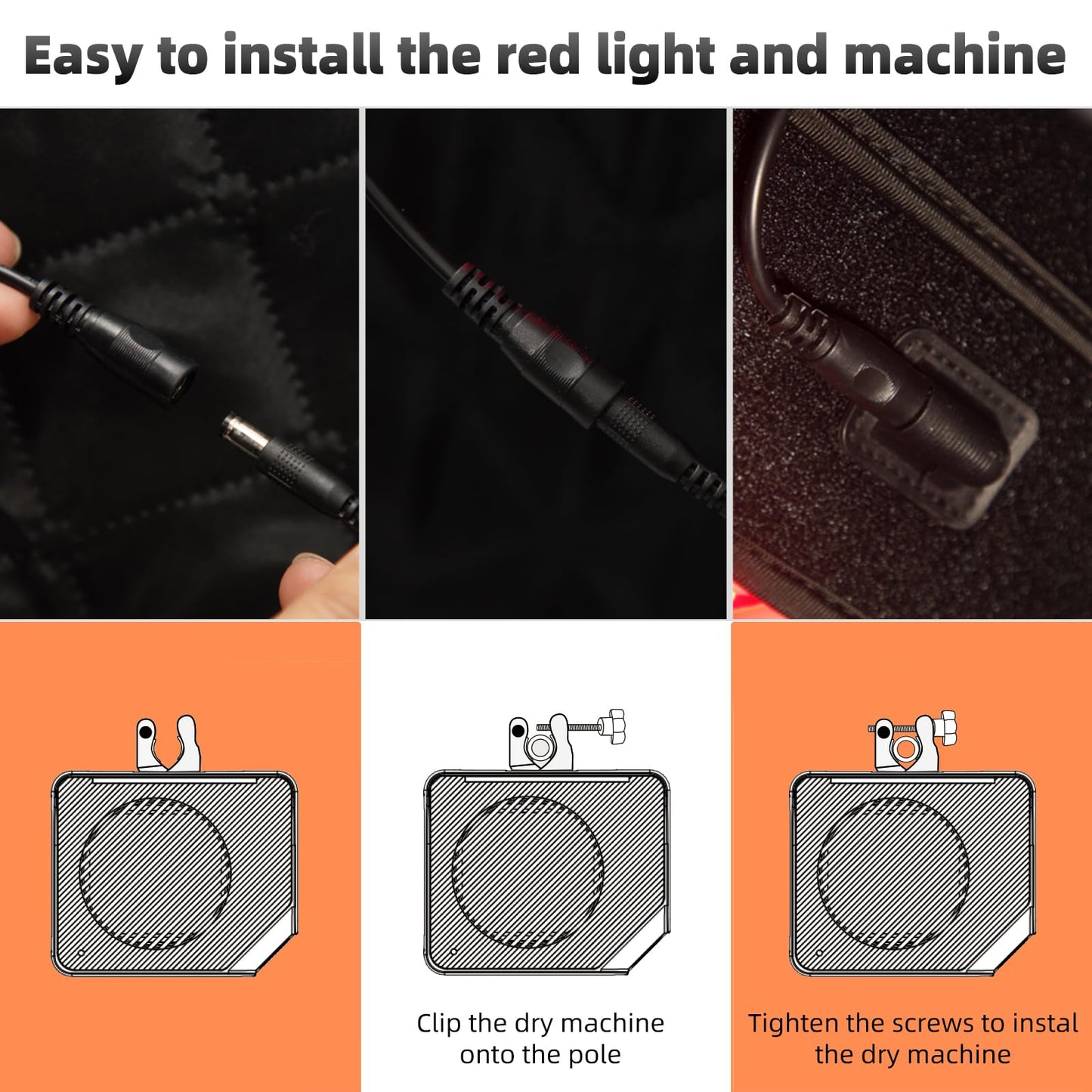 Easy to install the red light and machine

Clip the dry machine onto the pole

Tighten the screws to instal the dry machine