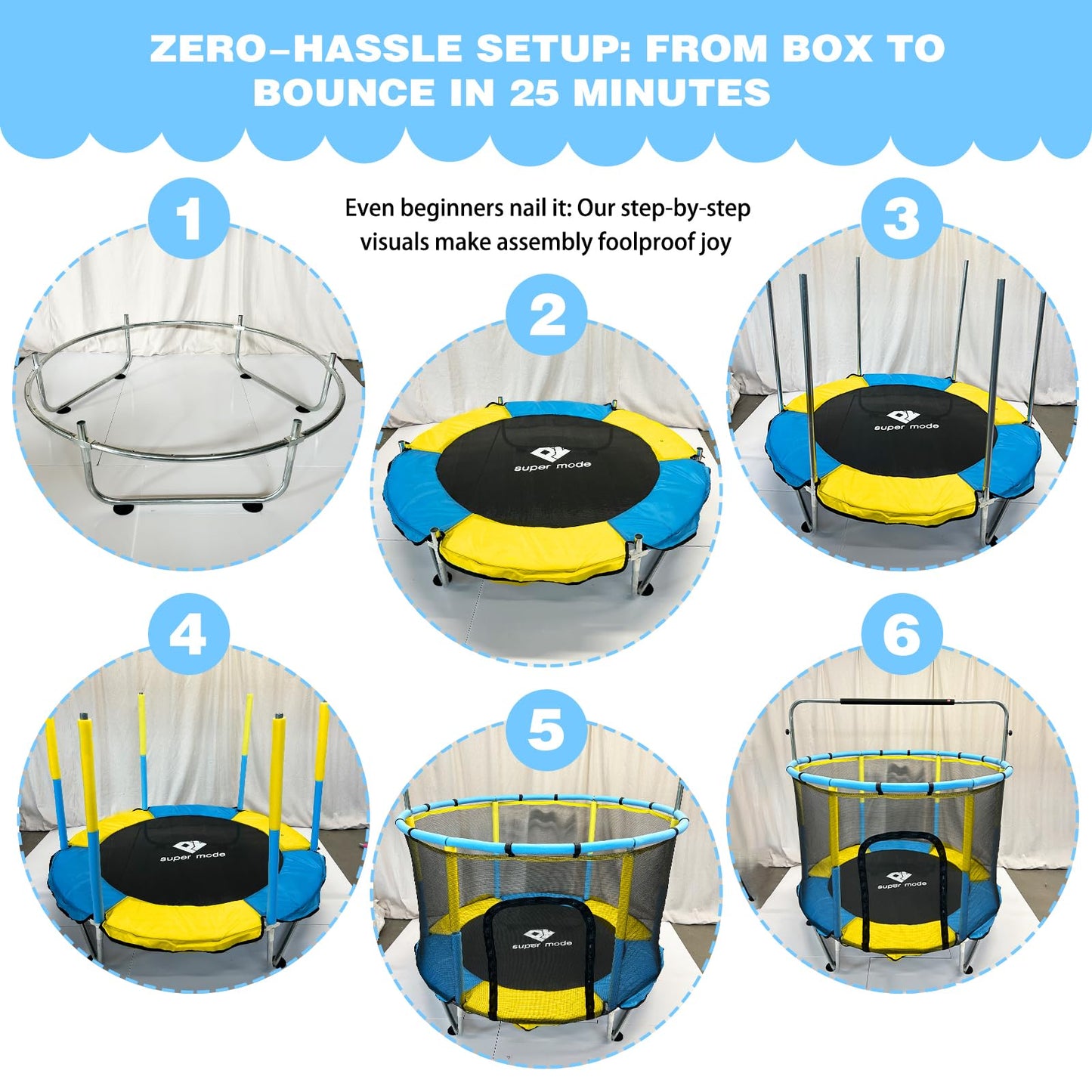 ZERO-HASSLE SETUP: FROM BOX TO BOUNCE IN 25 MINUTES

Even beginners nail it: Our step-by-step visuals make assembly foolproof joy

1

2

super mode

3

super mode

4

super mode

5

super mode

6

super mode