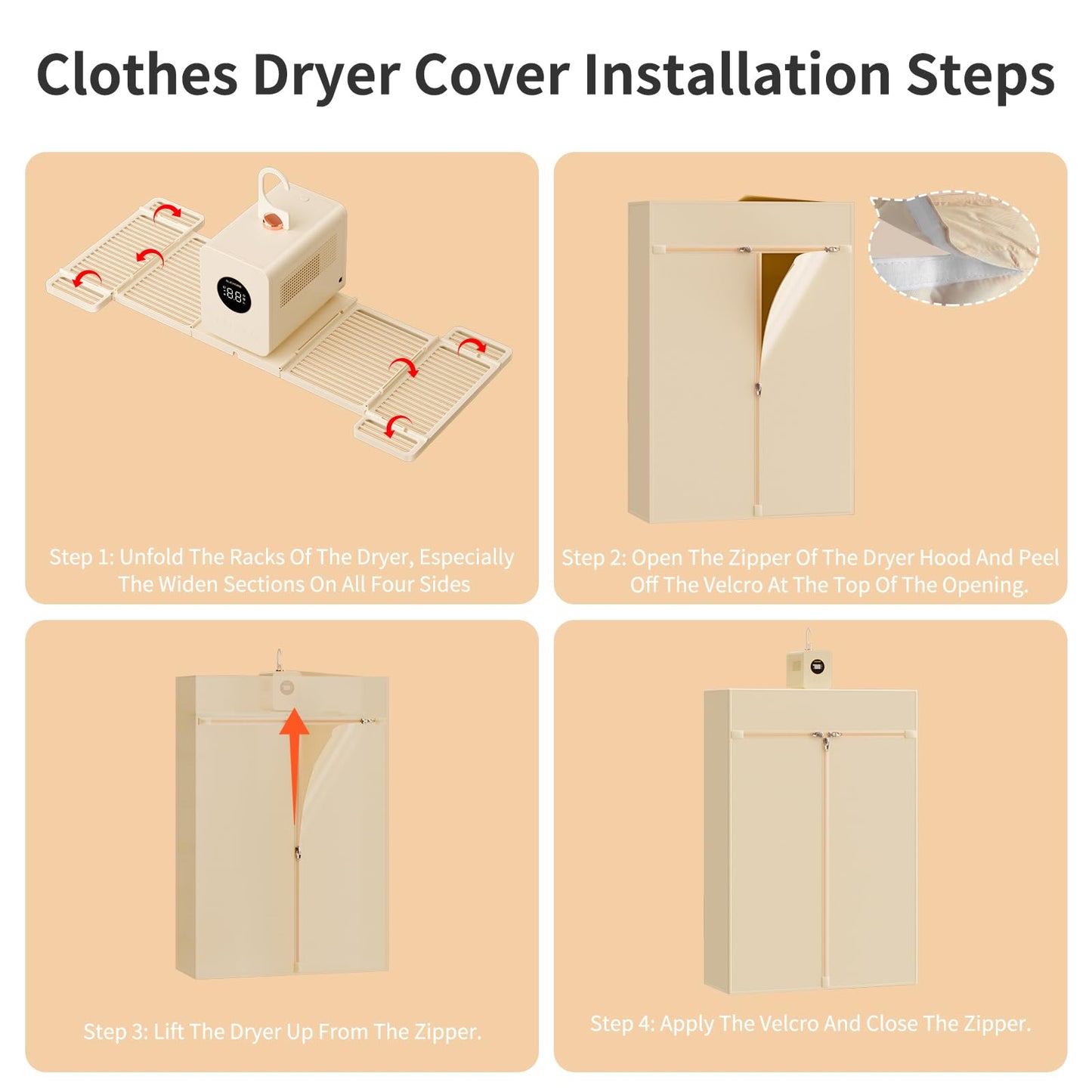 Clothes Dryer Cover Installation Steps

88

Step 1: Unfold The Racks Of The Dryer, Especially The Widen Sections On All Four Sides

Step 2: Open The Zipper Of The Dryer Hood And Peel Off The Velcro At The Top Of The Opening.

Step 3: Lift The Dryer Up From The Zipper.

Step 4: Apply The Velcro And Close The Zipper.