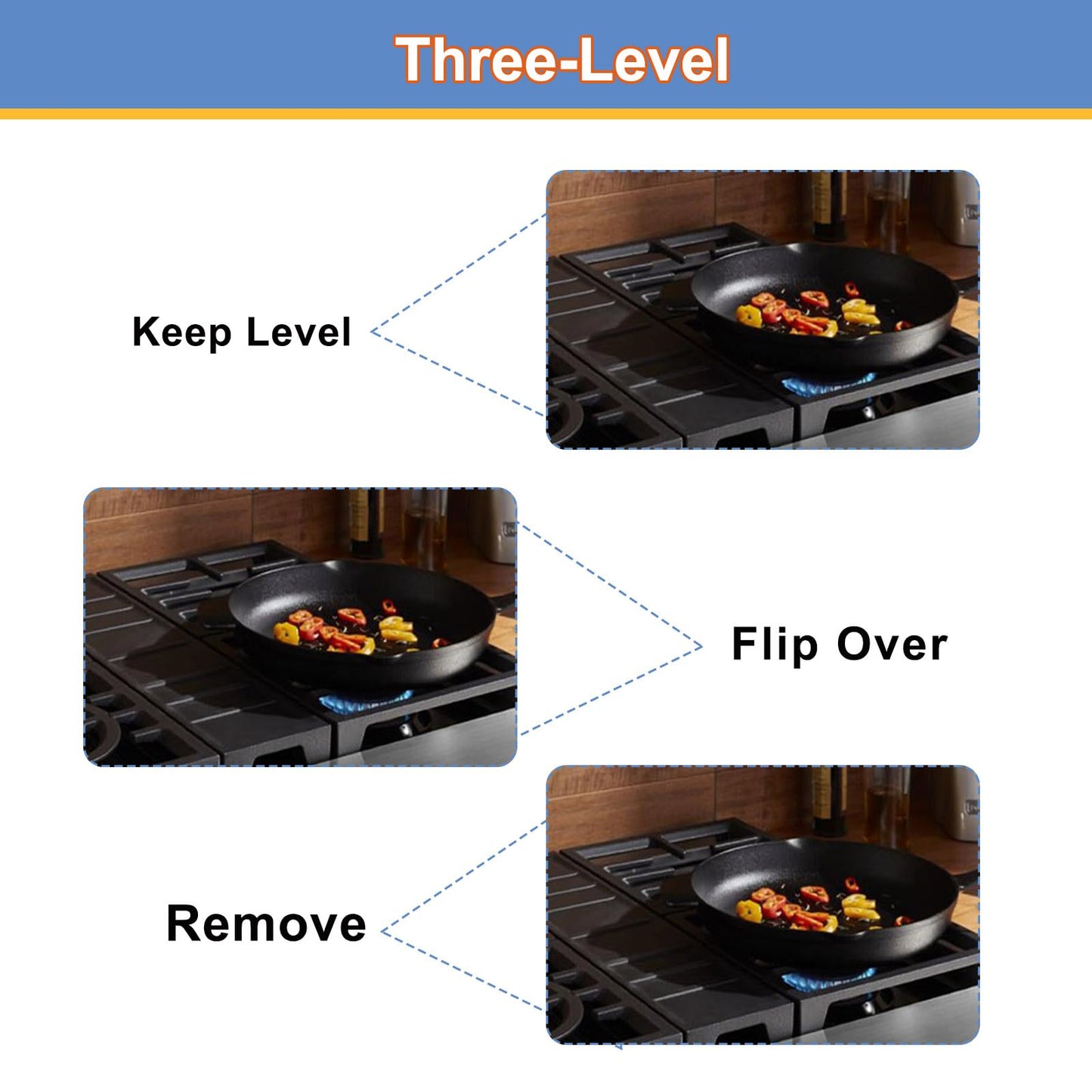 Three-Level

Keep Level

Flip Over

Remove