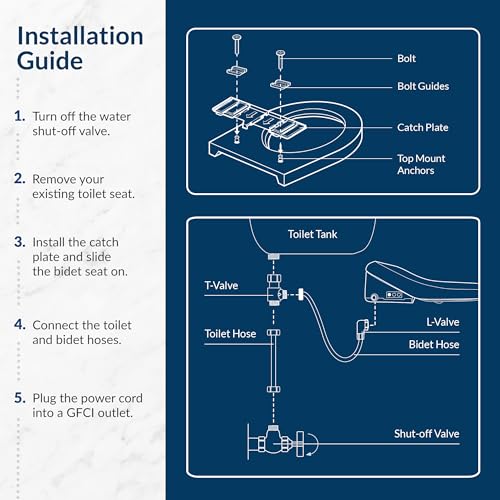 Installation Guide

1. Turn off the water shut-off valve.

2. Remove your existing toilet seat.

3. Install the catch plate and slide the bidet seat on.

4. Connect the toilet and bidet hoses.

5. Plug the power cord into a GFCI outlet.

Bolt

Bolt Guides

Catch Plate

Top Mount Anchors

Toilet Tank

T-Valve

Toilet Hose

L-Valve

Bidet Hose

Shut-off Valve