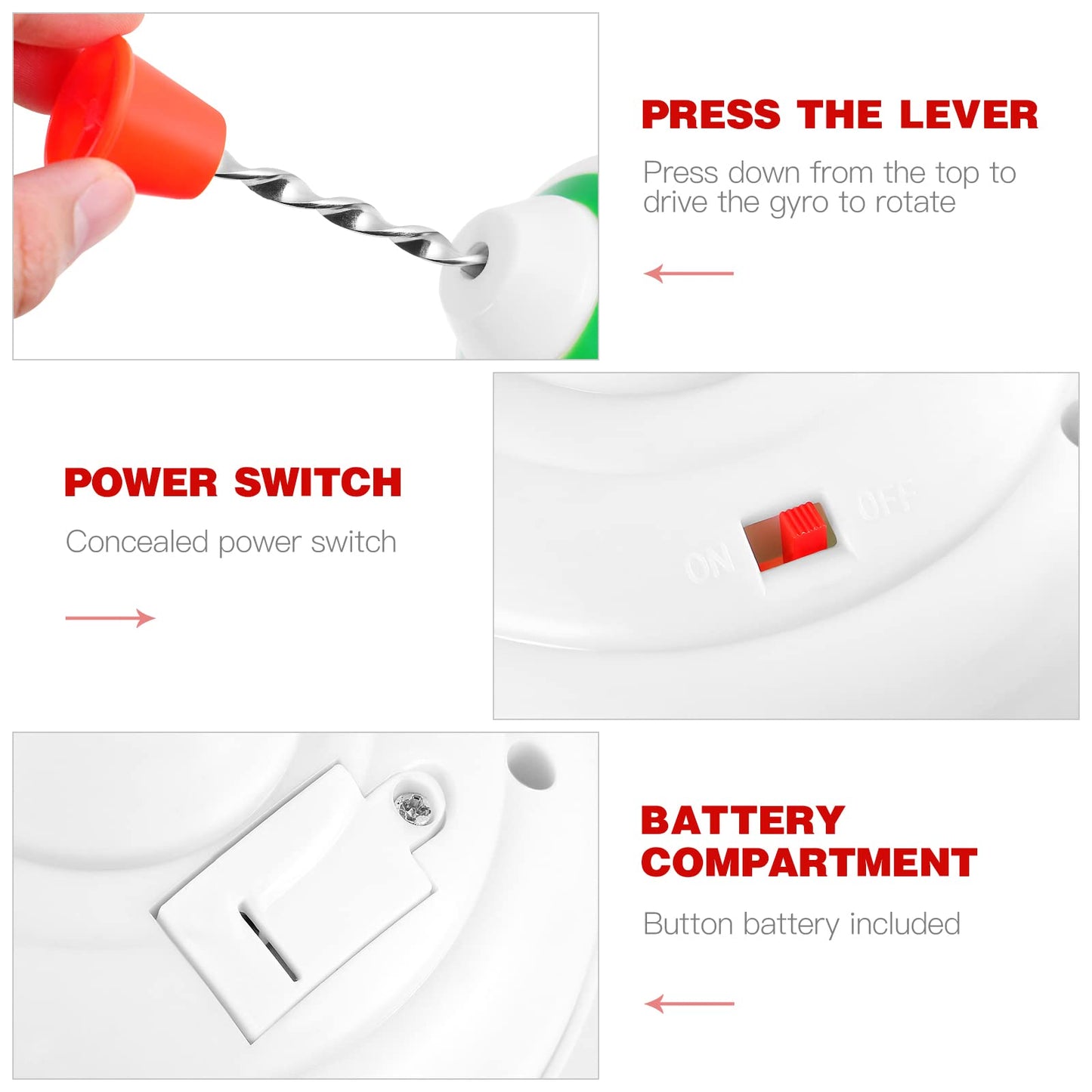 PRESS THE LEVER

Press down from the top to drive the gyro to rotate

POWER SWITCH

Concealed power switch

ON OFF

BATTERY COMPARTMENT

Button battery included